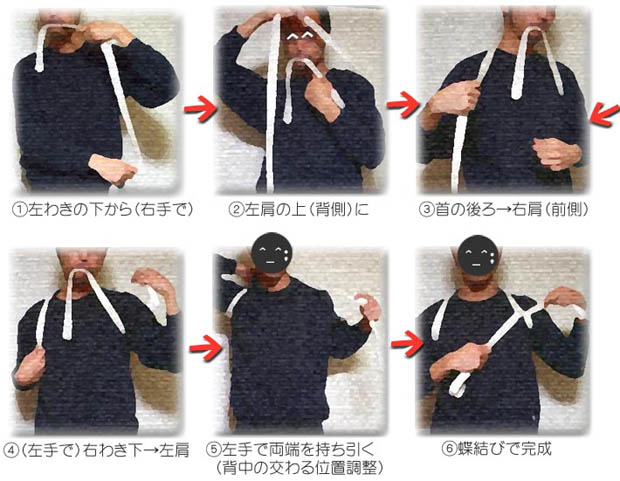 ①左わきの下から（右手で）

②左肩の上（背側）に

③首の後ろ→右肩（前側）

④（左手で）右わき下→左肩

⑤左手で両端を持ち引く
（背中の交わる位置調整）

⑥蝶結びで完成